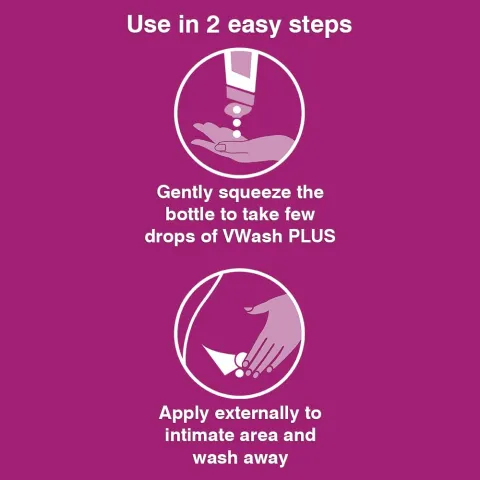 Use in 2 easy steps

Gently squeeze the bottle to take few drops of VWash PLUS

Apply externally to intimate area and wash away