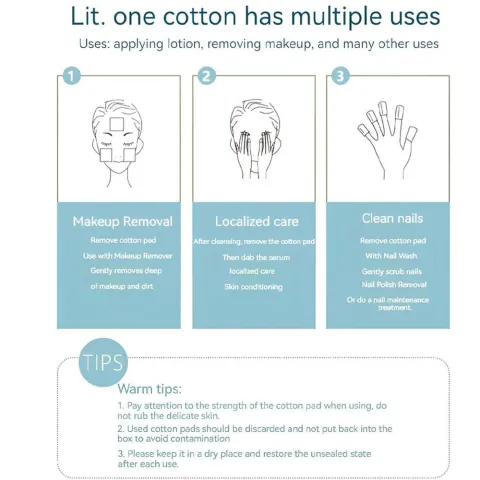 Lit. one cotton has multiple uses

Uses: applying lotion, removing makeup, and many other uses

1

Makeup Removal

Remove cotton pad

Use with Makeup Remover

Gently removes deep

of makeup and dirt

2

Localized care

After cleansing, remove the cotton pad

Then dab the serum

localized care

Skin conditioning

3

Clean nails

Remove cotton pad

With Nail Wash

Gently scrub nails

Nail Polish Removal

Or do a nail maintenance treatment.

TIPS

Warm tips:

1. Pay attention to the strength of the cotton pad when using, do not rub the delicate skin.

2. Used cotton pads should be discarded and not put back into the box to avoid contamination

3. Please keep it in a dry place and restore the unsealed state after each use.