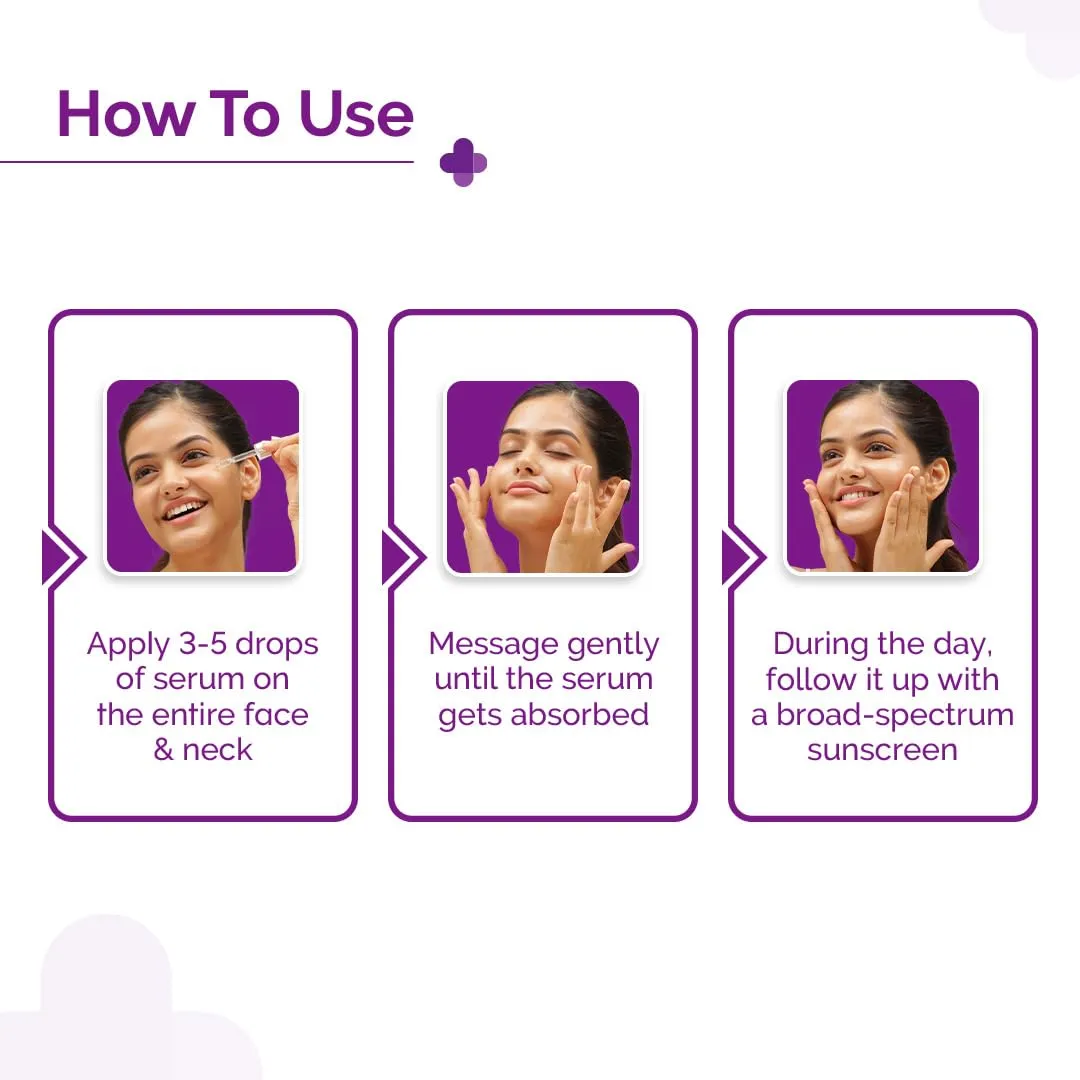 How To Use

Apply 3-5 drops of serum on the entire face & neck

Message gently until the serum gets absorbed

During the day, follow it up with a broad-spectrum sunscreen